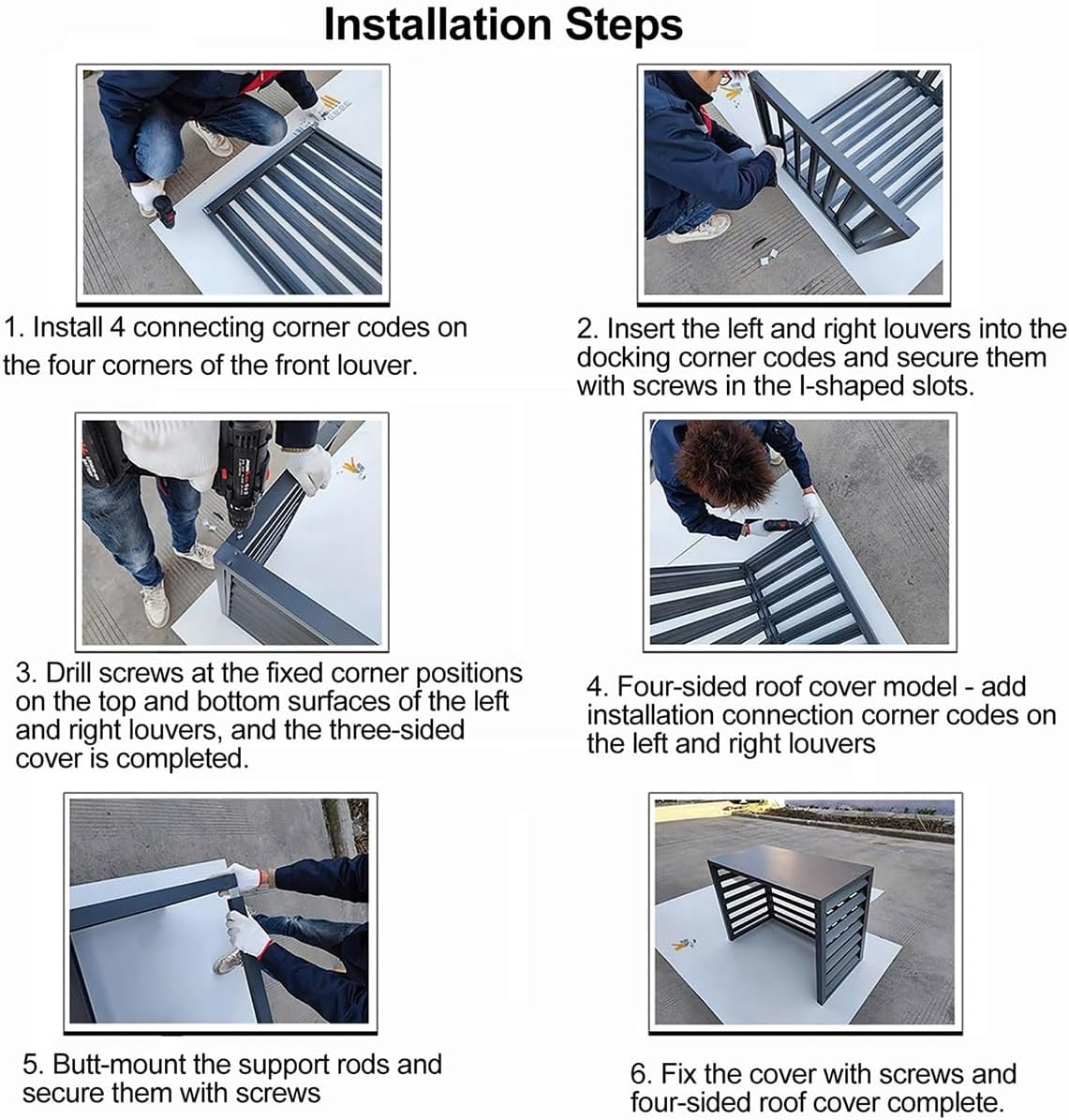 Installation Steps

1. Install 4 connecting corner codes on the four corners of the front louver.

2. Insert the left and right louvers into the docking corner codes and secure them with screws in the I-shaped slots.

3. Drill screws at the fixed corner positions on the top and bottom surfaces of the left and right louvers, and the three-sided cover is completed.

4. Four-sided roof cover model - add installation connection corner codes on the left and right louvers

5. Butt-mount the support rods and secure them with screws

6. Fix the cover with screws and four-sided roof cover complete.